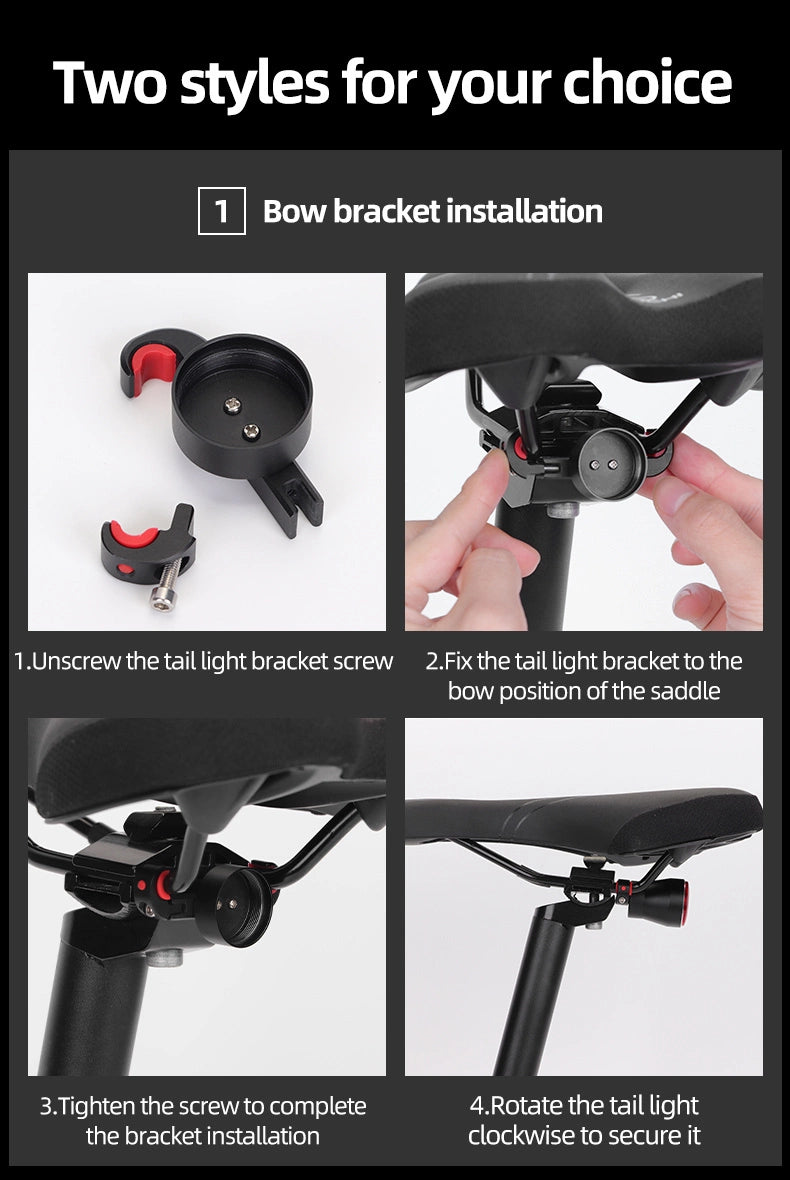 Two styles for your choice

1 Bow bracket installation

1.Unscrew the tail light bracket screw

2.Fix the tail light bracket to the bow position of the saddle

3.Tighten the screw to complete the bracket installation

4.Rotate the tail light clockwise to secure it