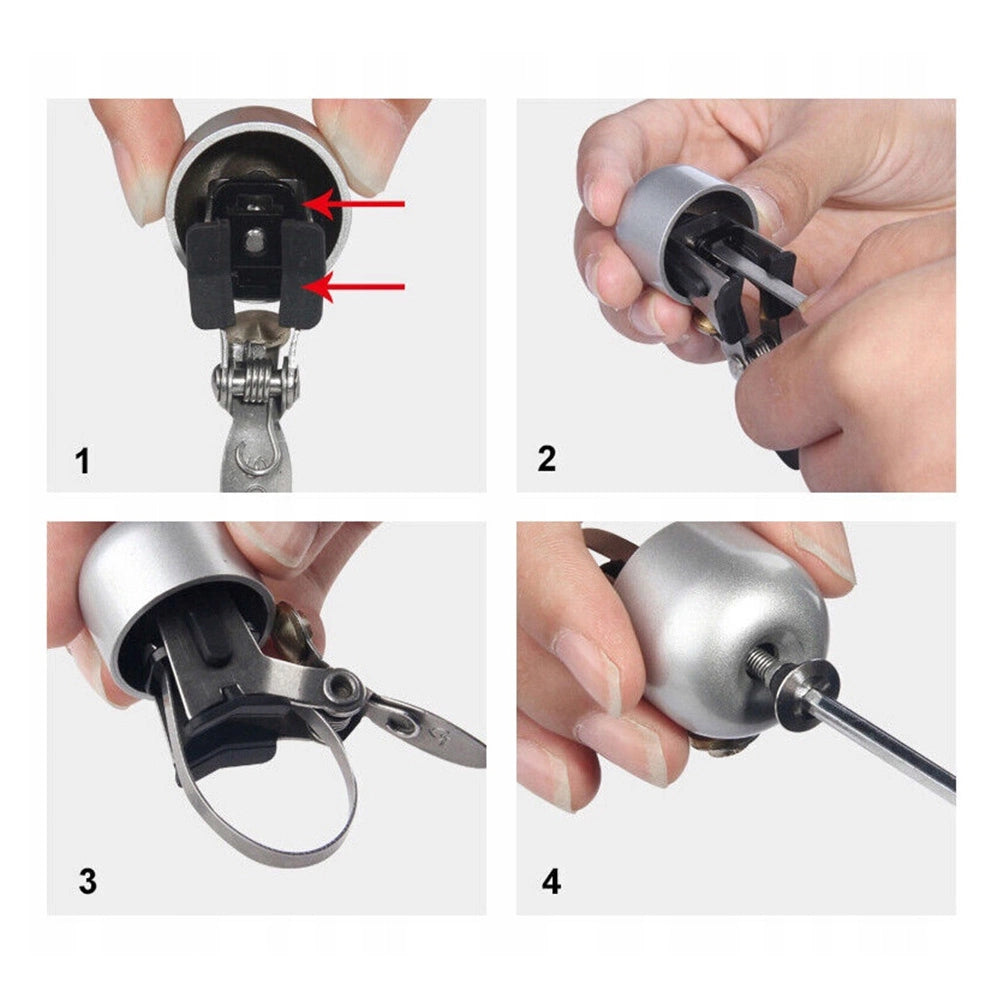 1

2

3

4