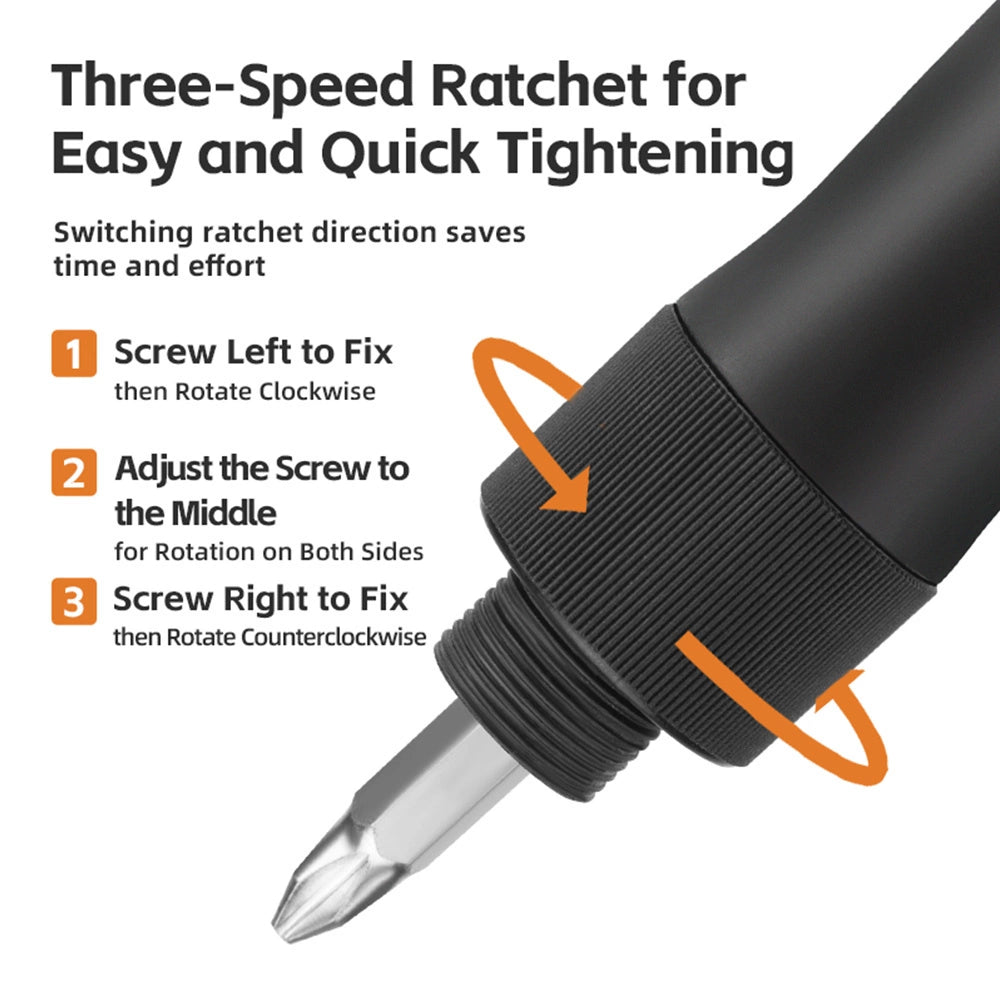 Three-Speed Ratchet for Easy and Quick Tightening

Switching ratchet direction saves time and effort

1 Screw Left to Fix
then Rotate Clockwise

2 Adjust the Screw to the Middle
for Rotation on Both Sides

3 Screw Right to Fix
then Rotate Counterclockwise