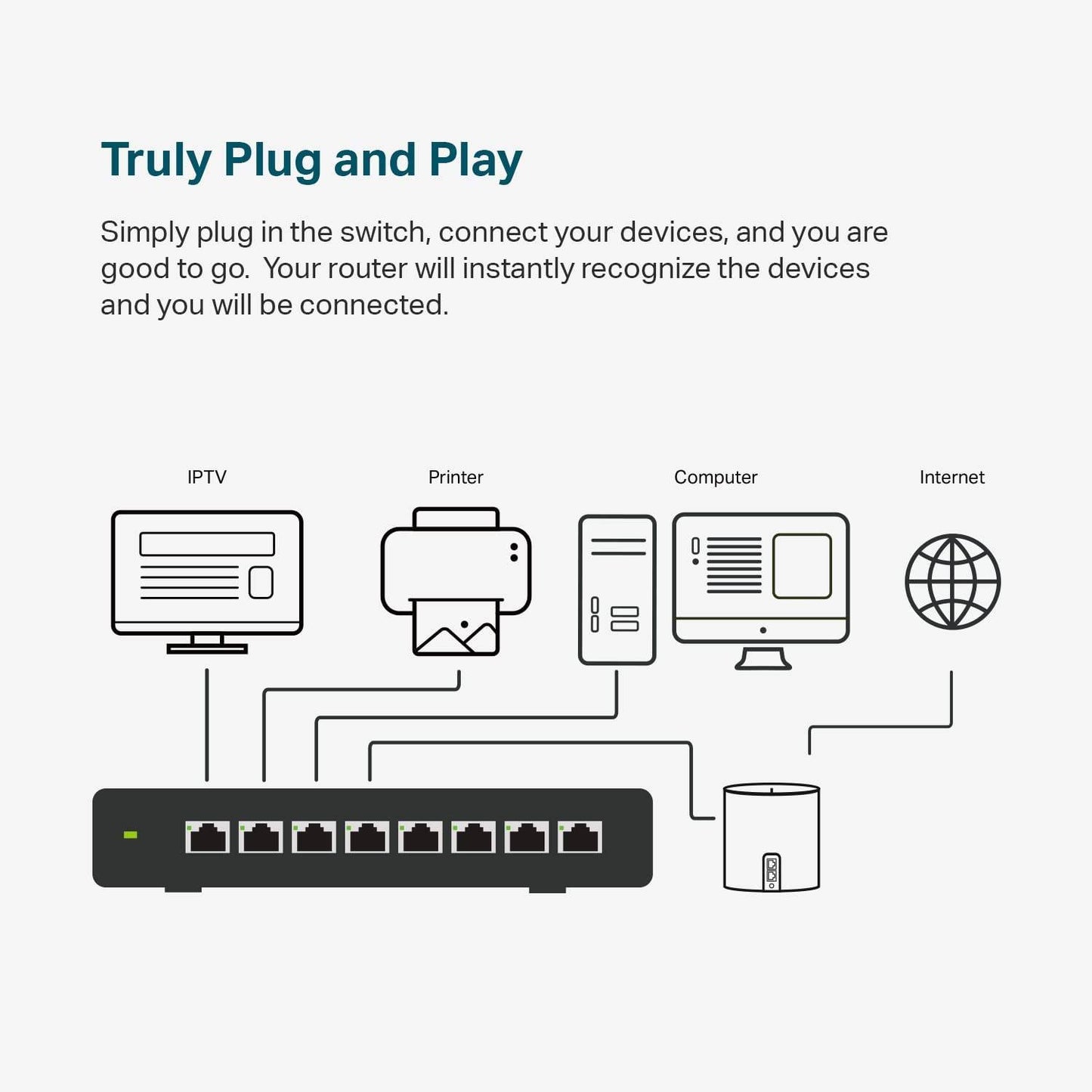 Truly Plug and Play

Simply plug in the switch, connect your devices, and you are good to go.  Your router will instantly recognize the devices and you will be connected.

IPTV

Printer

Computer

Internet