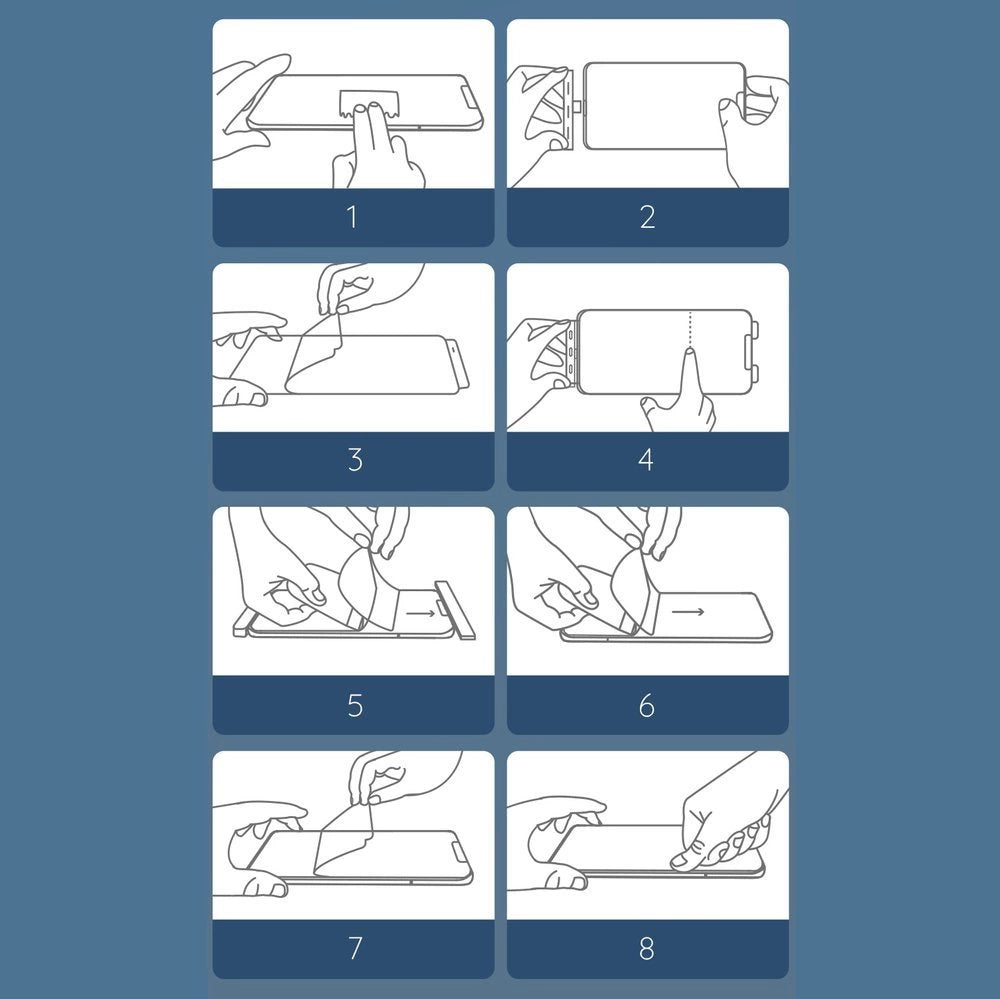 1

2

3

4

5

6

7

8