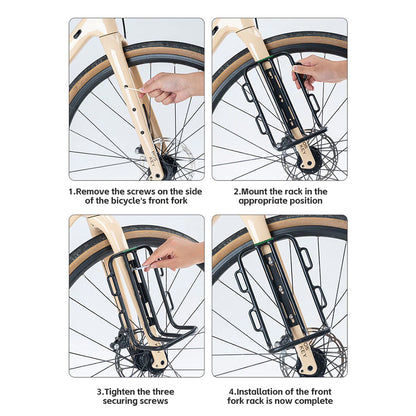 1.Remove the screws on the side of the bicycle's front fork

2.Mount the rack in the appropriate position

3.Tighten the three securing screws

4.Installation of the front fork rack is now complete