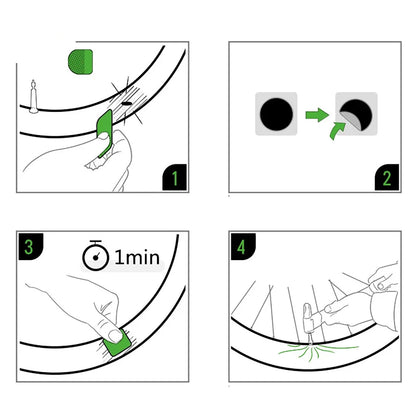 1

2

3

1min

4