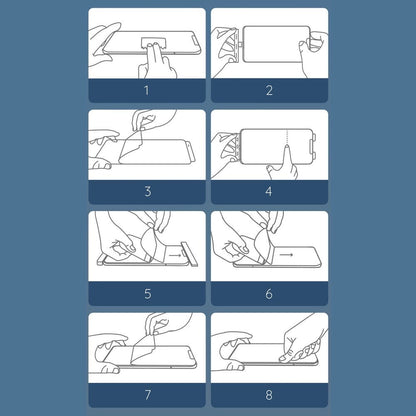 1

2

3

4

5

6

7

8